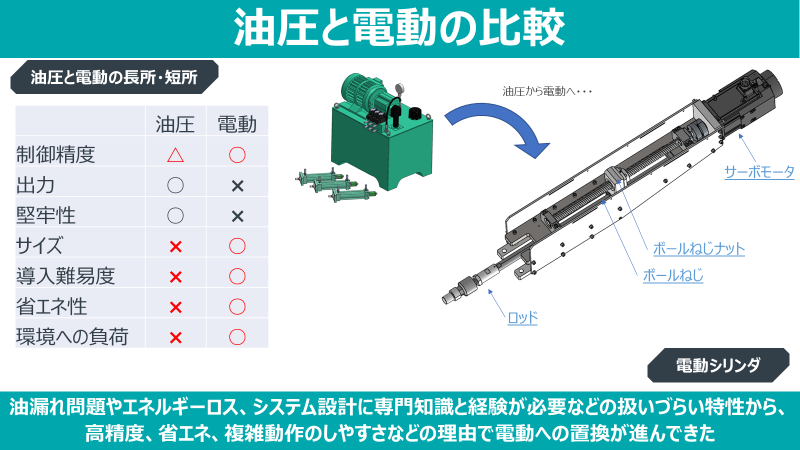 油圧と電動の比較

油圧と電動の長所・短所

|  | 油圧 | 電動 |
|---|---|---|
| 制御精度 | △ | ○ |
| 出力 | ○ | × |
| 堅牢性 | ○ | × |
| サイズ | × | ○ |
| 導入難易度 | × | ○ |
| 省エネ性 | × | ○ |
| 環境への負荷 | × | ○ |

油圧から電動へ・・・

サーボモータ

ボールねじナット

ボールねじ

ロッド

電動シリンダ

油漏れ問題やエネルギーロス、システム設計に専門知識と経験が必要などの扱いづらい特性から、高精度、省エネ、複雑動作のしやすさなどの理由で電動への置換が進んできた