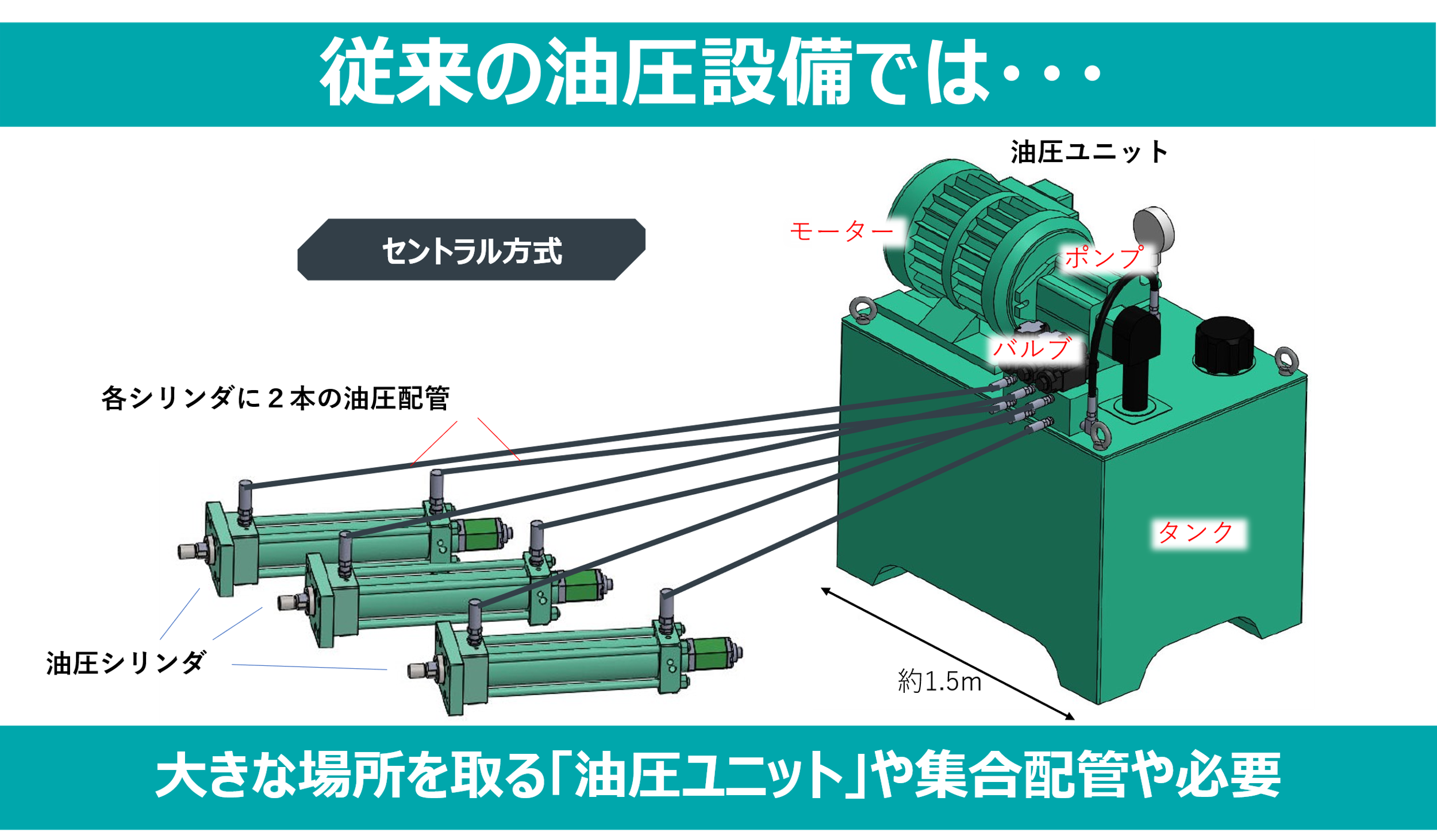 従来の油圧設備では・・・

油圧ユニット

セントラル方式

モーター

ポンプ

バルブ

各シリンダに２本の油圧配管

タンク

油圧シリンダ

約1.5m

大きな場所を取る「油圧ユニット」や集合配管や必要